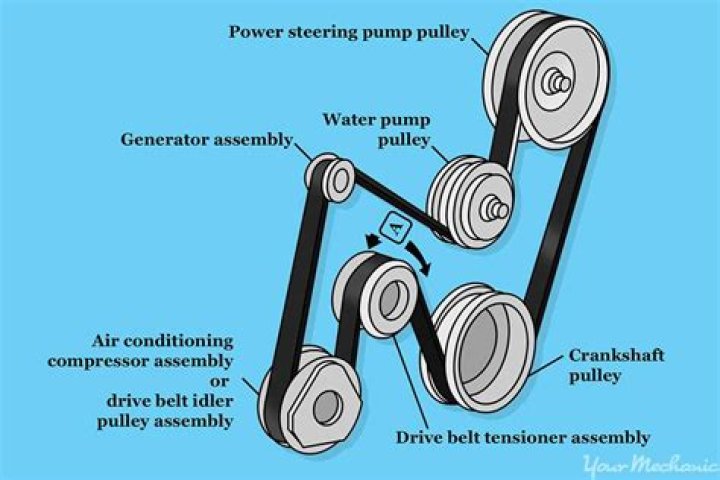 Power steering pump pulley

Water pump pulley

Generator assembly

A

Air conditioning compressor assembly or drive belt idler pulley assembly

Crankshaft pulley

Drive belt tensioner assembly

YourMechanic